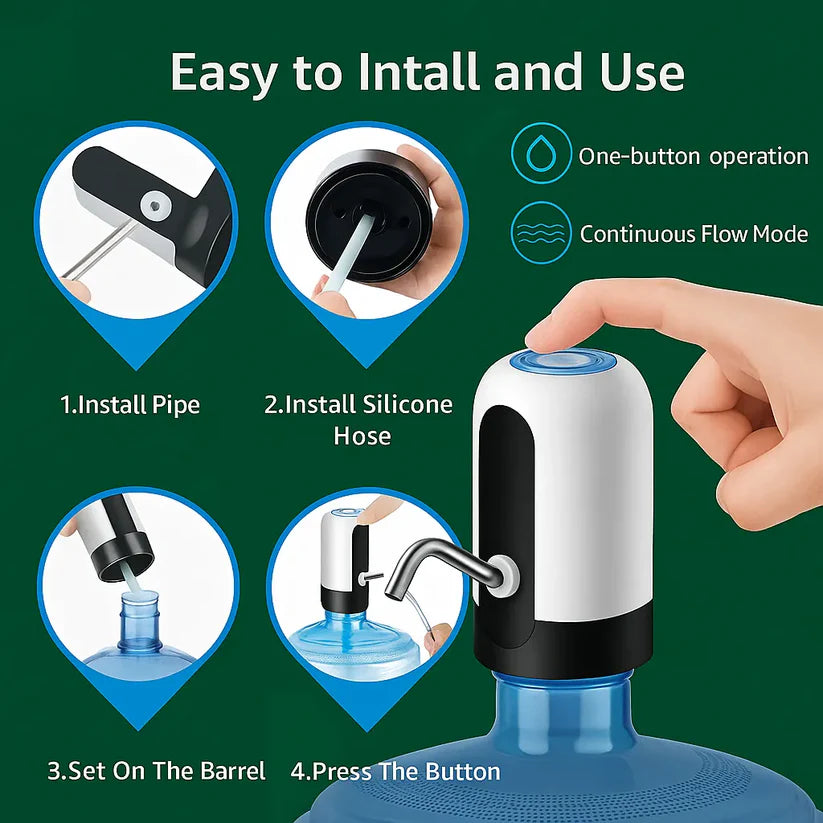 Easy to Intall and Use

One-button operation

Continuous Flow Mode

1.Install Pipe

2.Install Silicone Hose

3.Set On The Barrel

4.Press The Button